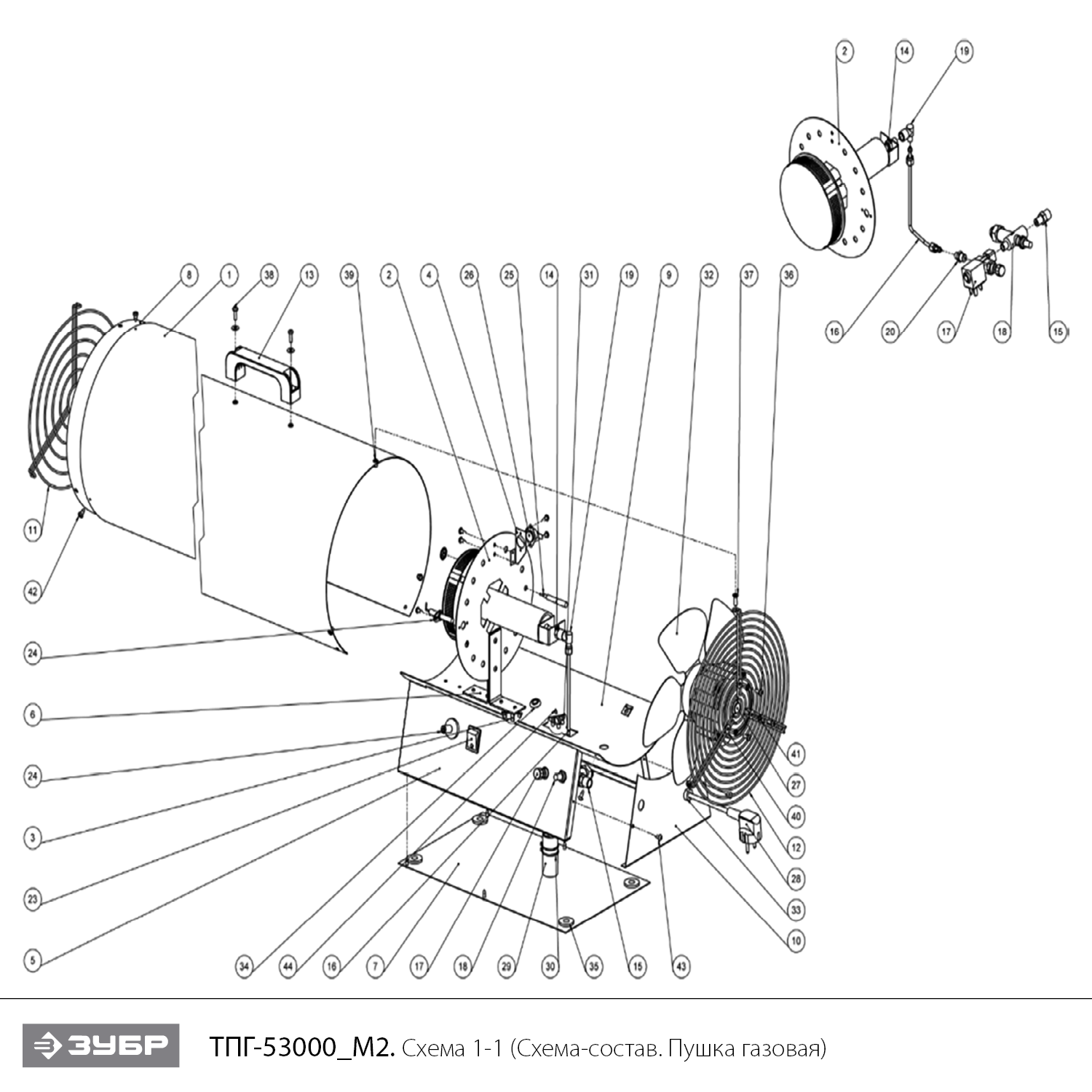 2 14 19

16 20 17 18 15

8 1 38 13 39 2 4 26 25 14 31 19 9 32 37 36

11

42

24

6

24

3

23

5

41

27

40

12

28

33

10

34 44 16 7 17 18 29 30 35 15 43

ЗУБР ТПГ-53000_М2. Схема 1-1 (Схема-состав. Пушка газовая)